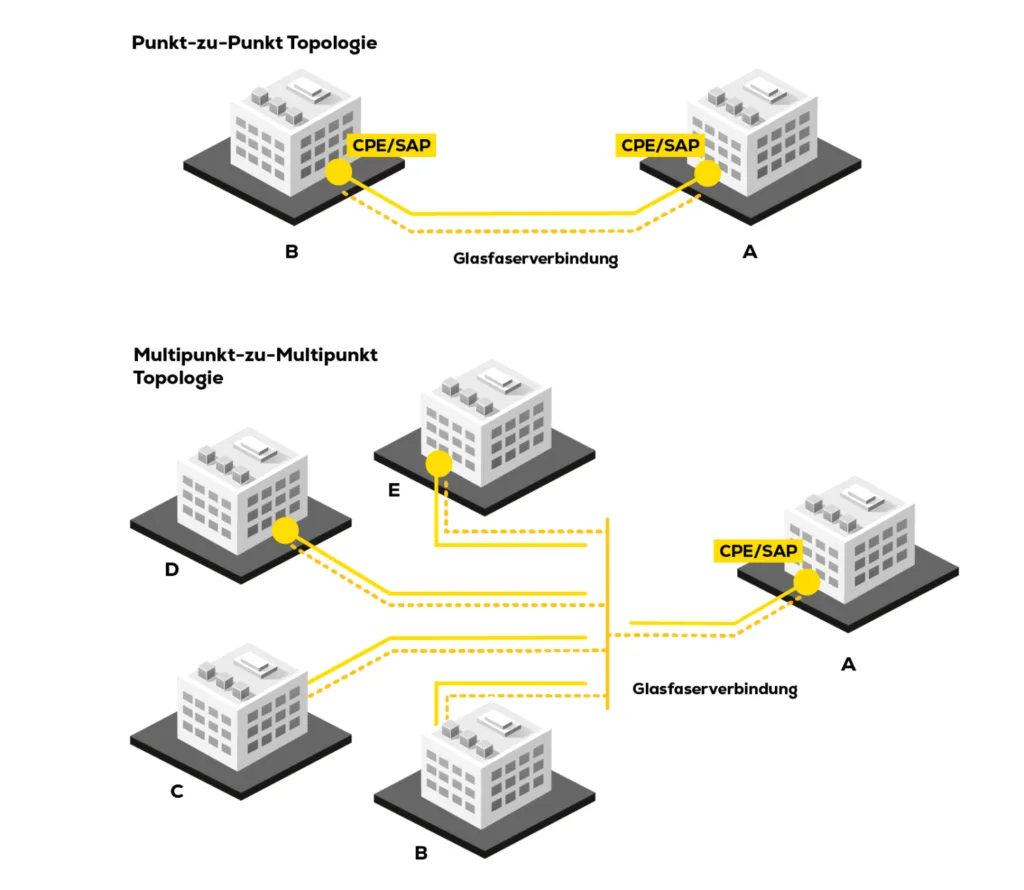 Punkt-zu-Punkt Topologie

CPE/SAP

CPE/SAP

B

Glasfaserverbindung

A

Multipunkt-zu-Multipunkt Topologie

E

D

CPE/SAP

A

Glasfaserverbindung

C

B